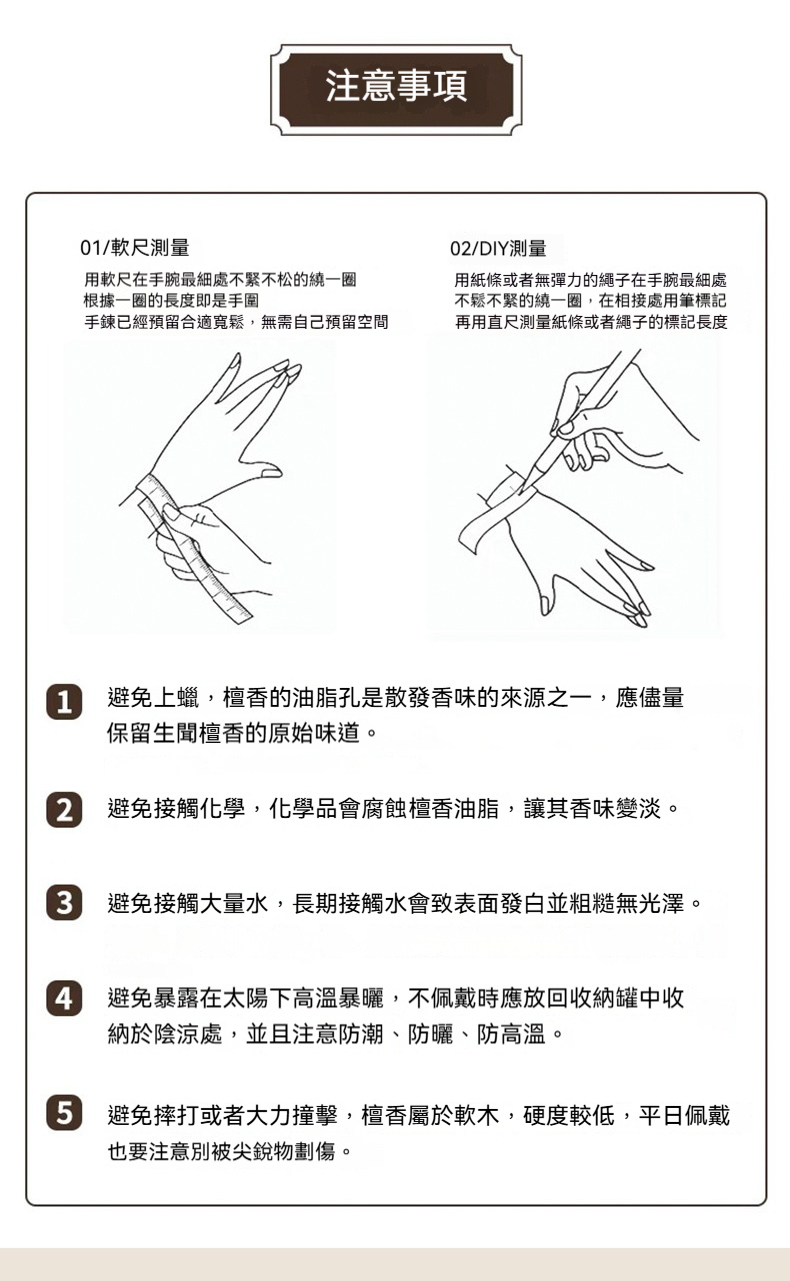 注意事項

01/軟尺測量

用軟尺在手腕最細處不緊不松的繞一圈
根據一圈的長度即是手圍
手鍊已經預留合適寬鬆，無需自己預留空間

02/DIY測量

用紙條或者無彈力的繩子在手腕最細處
不鬆不緊的繞一圈，在相接處用筆標記
再用直尺測量紙條或者繩子的標記長度

1 避免上蠟，檀香的油脂孔是散發香味的來源之一，應儘量保留生聞檀香的原始味道。

2 避免接觸化學，化學品會腐蝕檀香油脂，讓其香味變淡。

3 避免接觸大量水，長期接觸水會致表面發白並粗糙無光澤。

4 避免暴露在太陽下高溫暴曬，不佩戴時應放回收納罐中收納於陰涼處，並且注意防潮、防曬、防高溫。

5 避免摔打或者大力撞擊，檀香屬於軟木，硬度較低，平日佩戴也要注意別被尖銳物劃傷。