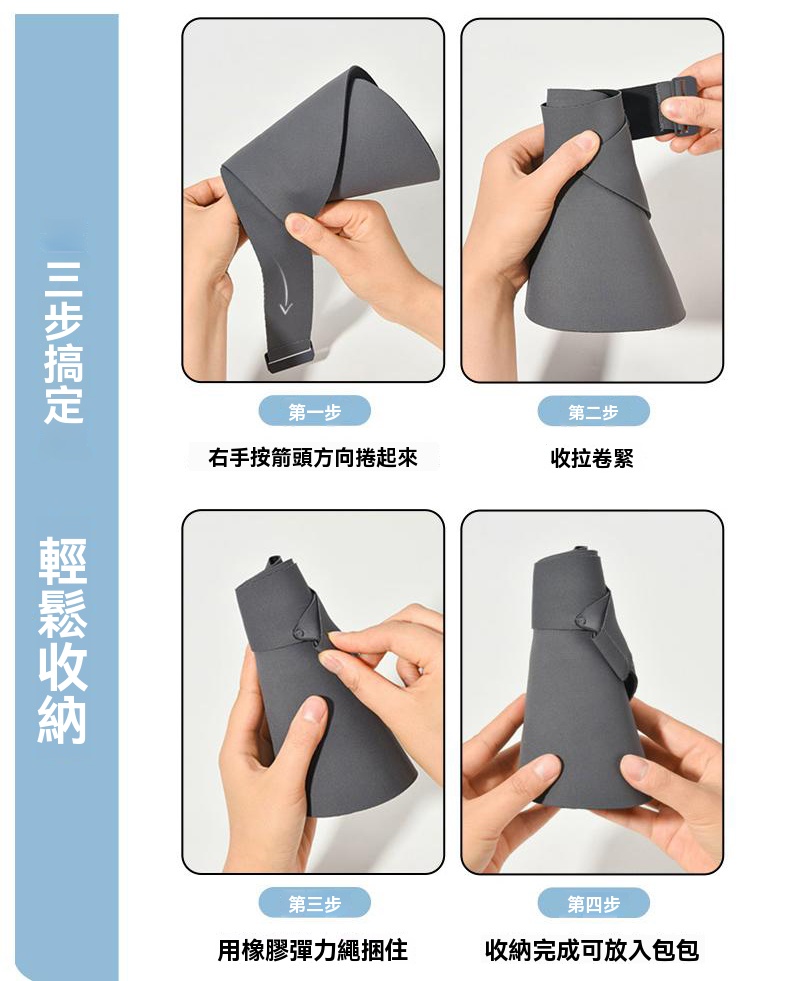 三步搞定

輕鬆收納

第一步

右手按箭頭方向捲起來

第二步

收拉卷緊

第三步

用橡膠彈力繩捆住

第四步

收納完成可放入包包